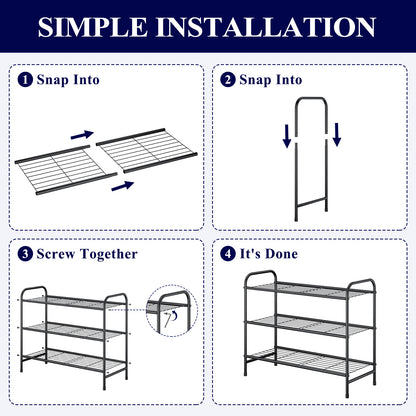 SIMPLE INSTALLATION

1 Snap Into

2 Snap Into

3 Screw Together

4 It's Done