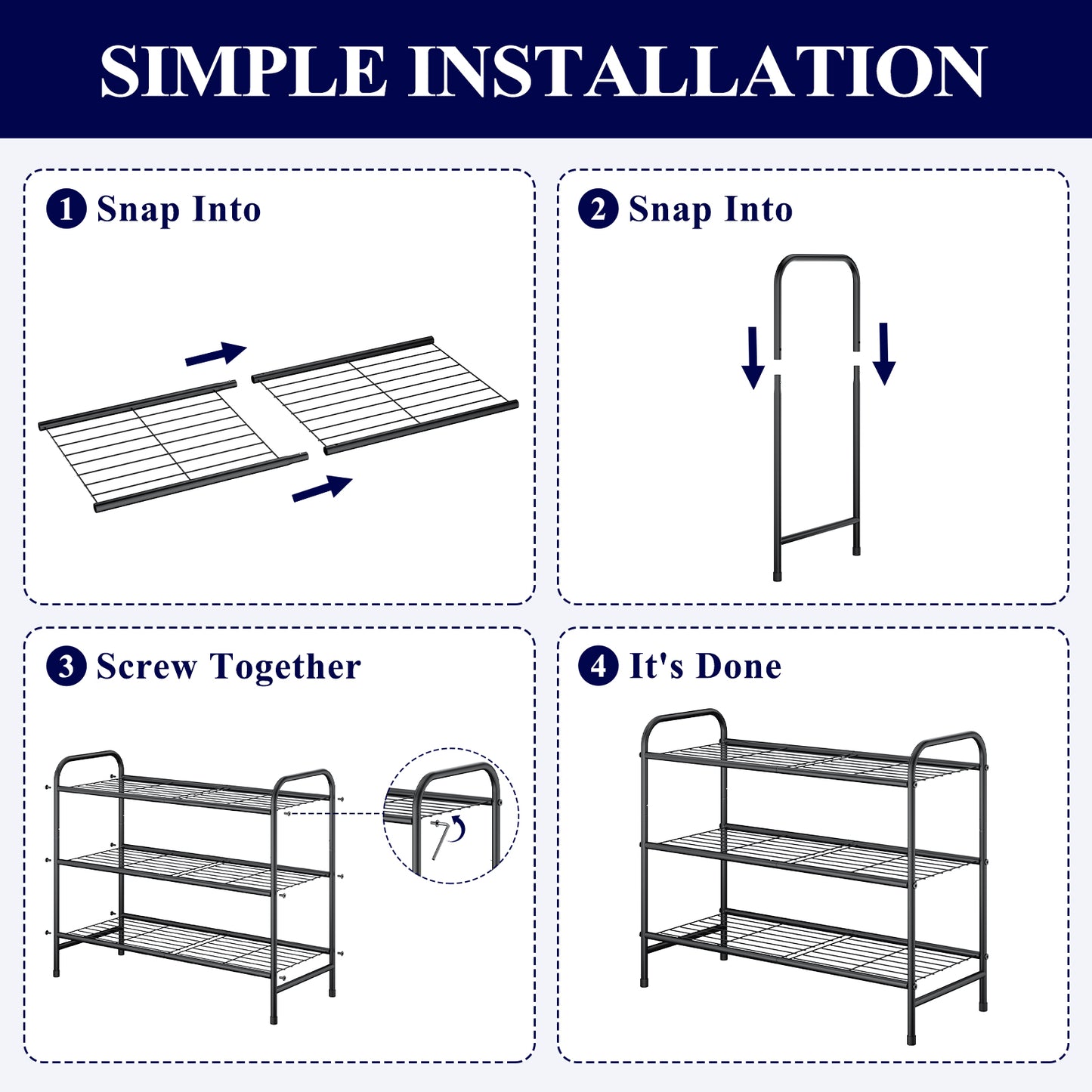 SIMPLE INSTALLATION

1 Snap Into

2 Snap Into

3 Screw Together

4 It's Done