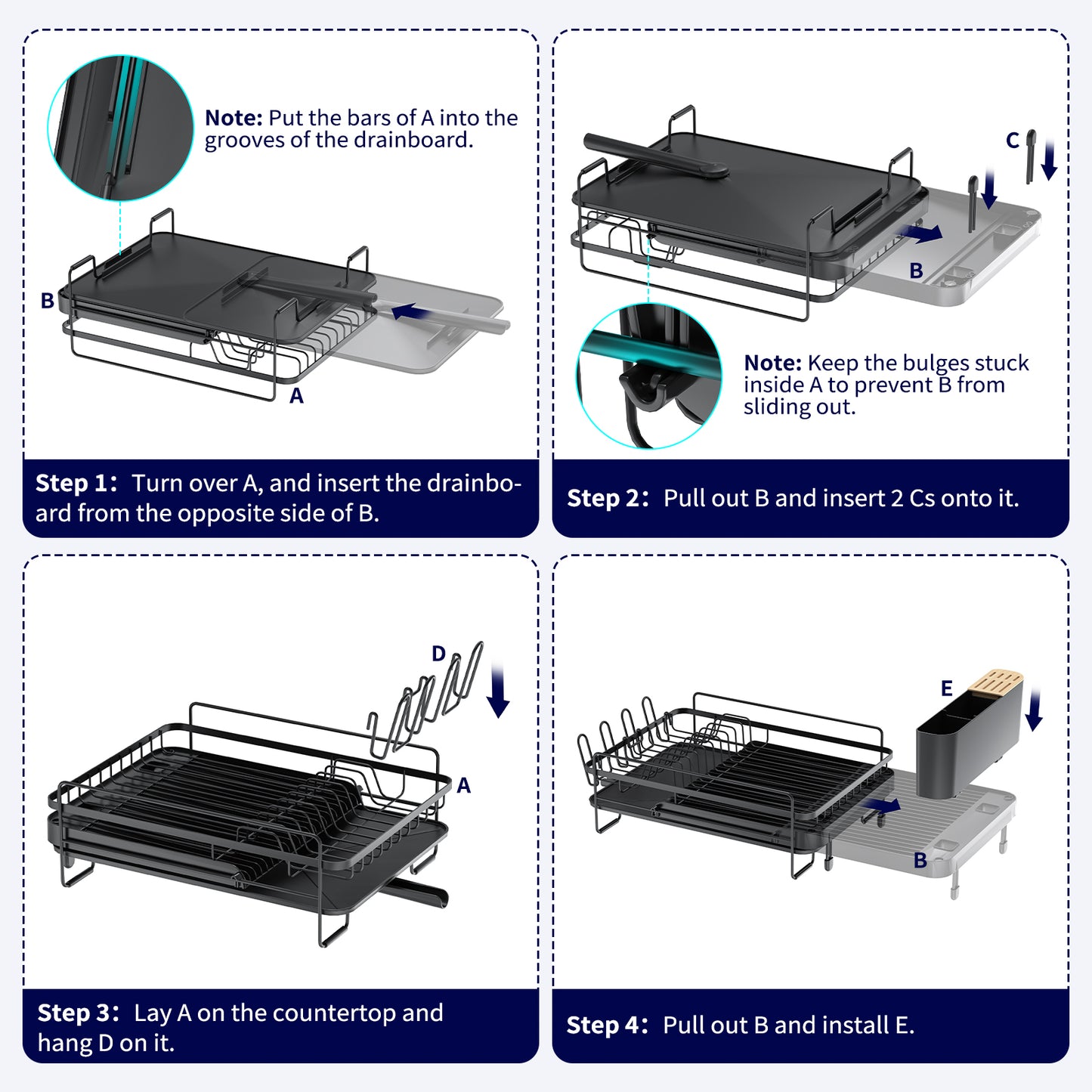 Note: Put the bars of A into the grooves of the drainboard.

B

A

Step 1: Turn over A, and insert the drainboard from the opposite side of B.

C

B

Note: Keep the bulges stuck inside A to prevent B from sliding out.

Step 2: Pull out B and insert 2 Cs onto it.

D

A

Step 3: Lay A on the countertop and hang D on it.

E

B

Step 4: Pull out B and install E.